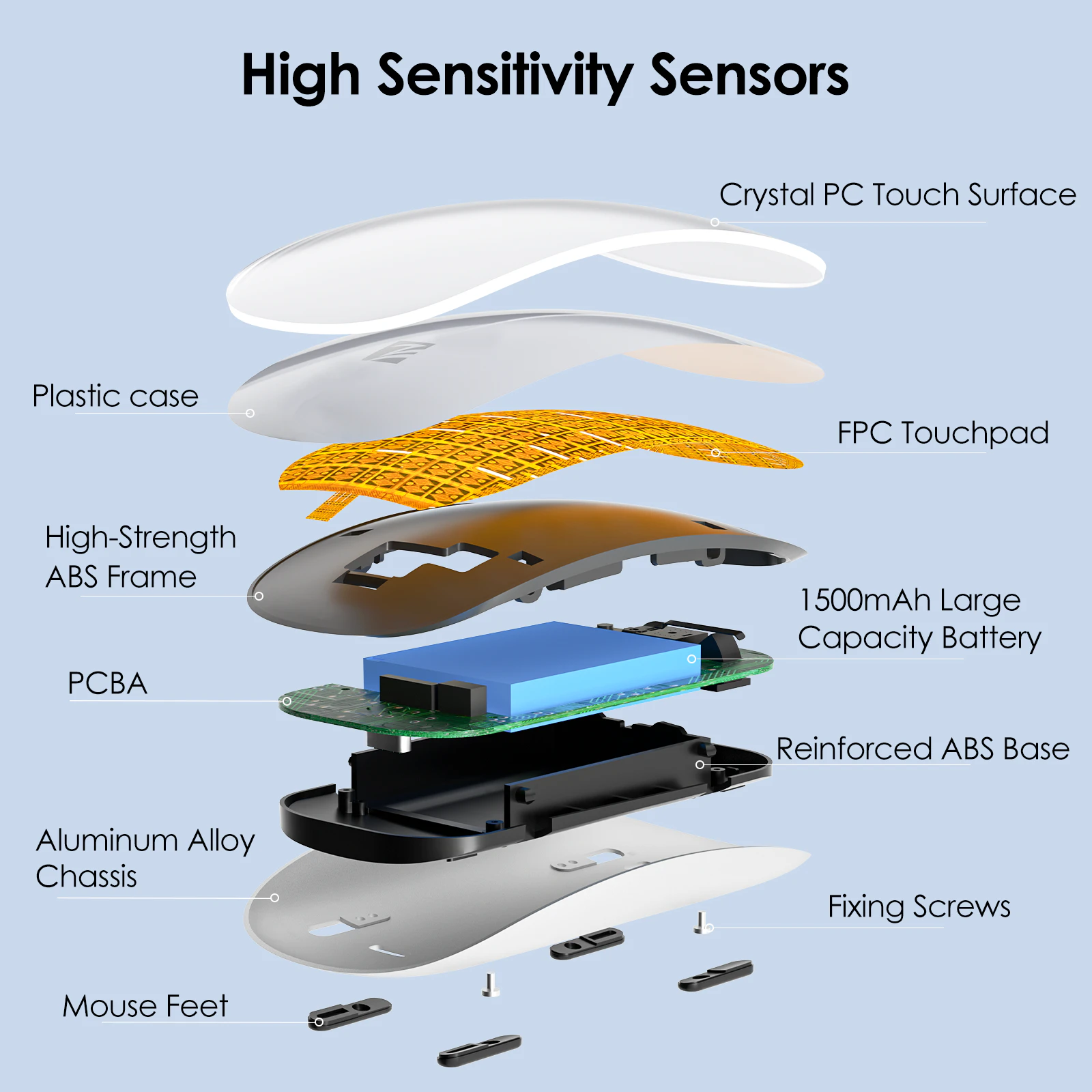 High Sensitivity Sensors

Crystal PC Touch Surface

Plastic case

FPC Touchpad

High-Strength ABS Frame

1500mAh Large Capacity Battery

PCBA

Reinforced ABS Base

Aluminum Alloy Chassis

Fixing Screws

Mouse Feet